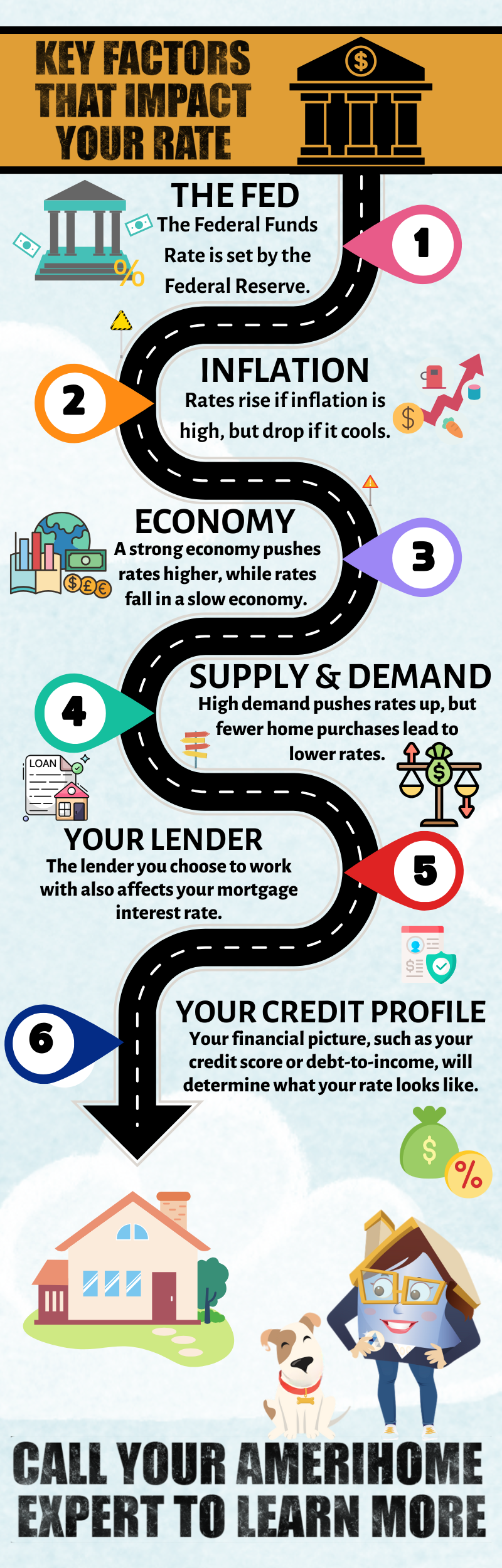 KEY FACTORS THAT IMPACT YOUR RATE

$

THE FED
The Federal Funds Rate is set by the Federal Reserve.

%

1

2

INFLATION
Rates rise if inflation is high, but drop if it cools.

$

ECONOMY
A strong economy pushes rates higher, while rates fall in a slow economy.

$£€

3

4

SUPPLY & DEMAND
High demand pushes rates up, but fewer home purchases lead to lower rates.

$

LOAN

YOUR LENDER
The lender you choose to work with also affects your mortgage interest rate.

5

$

6

YOUR CREDIT PROFILE
Your financial picture, such as your credit score or debt-to-income, will determine what your rate looks like.

$

%

CALL YOUR AMERIHOME EXPERT TO LEARN MORE